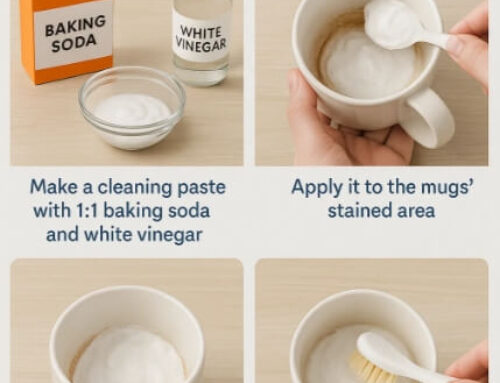 BAKING SODA

WHITE VINEGAR

Make a cleaning paste with 1:1 baking soda and white vinegar

Apply it to the mugs' stained area