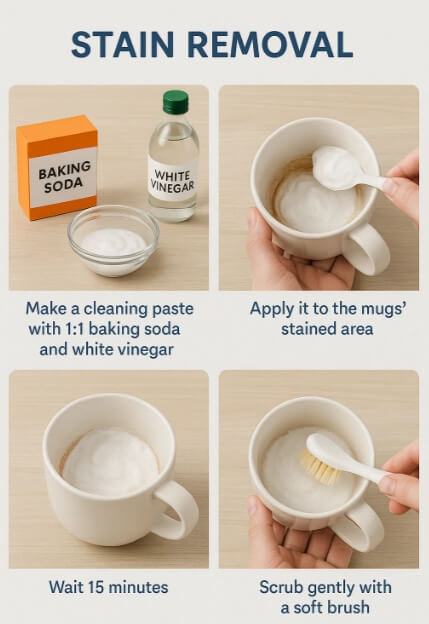 STAIN REMOVAL

BAKING SODA

WHITE VINEGAR

Make a cleaning paste with 1:1 baking soda and white vinegar

Apply it to the mugs' stained area

Wait 15 minutes

Scrub gently with a soft brush